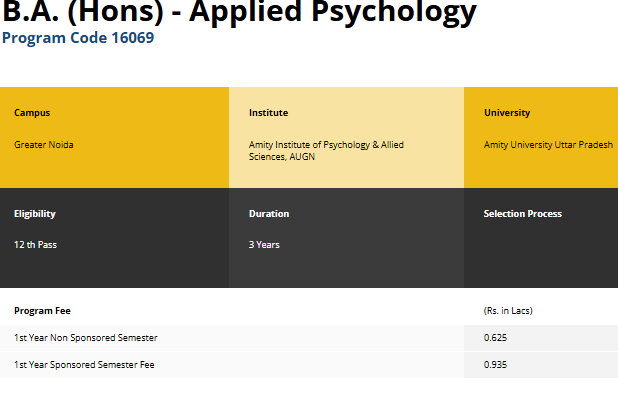 B.A. (Hons) - Applied Psychology
Program Code 16069

| Campus | Institute | University |
|---|---|---|
| Greater Noida | Amity Institute of Psychology & Allied Sciences, AUGN | Amity University Uttar Pradesh |

| Eligibility | Duration | Selection Process |
|---|---|---|
| 12 th Pass | 3 Years | |

| Program Fee | (Rs. in Lacs) |
|---|---|
| 1st Year Non Sponsored Semester | 0.625 |
| 1st Year Sponsored Semester Fee | 0.935 |