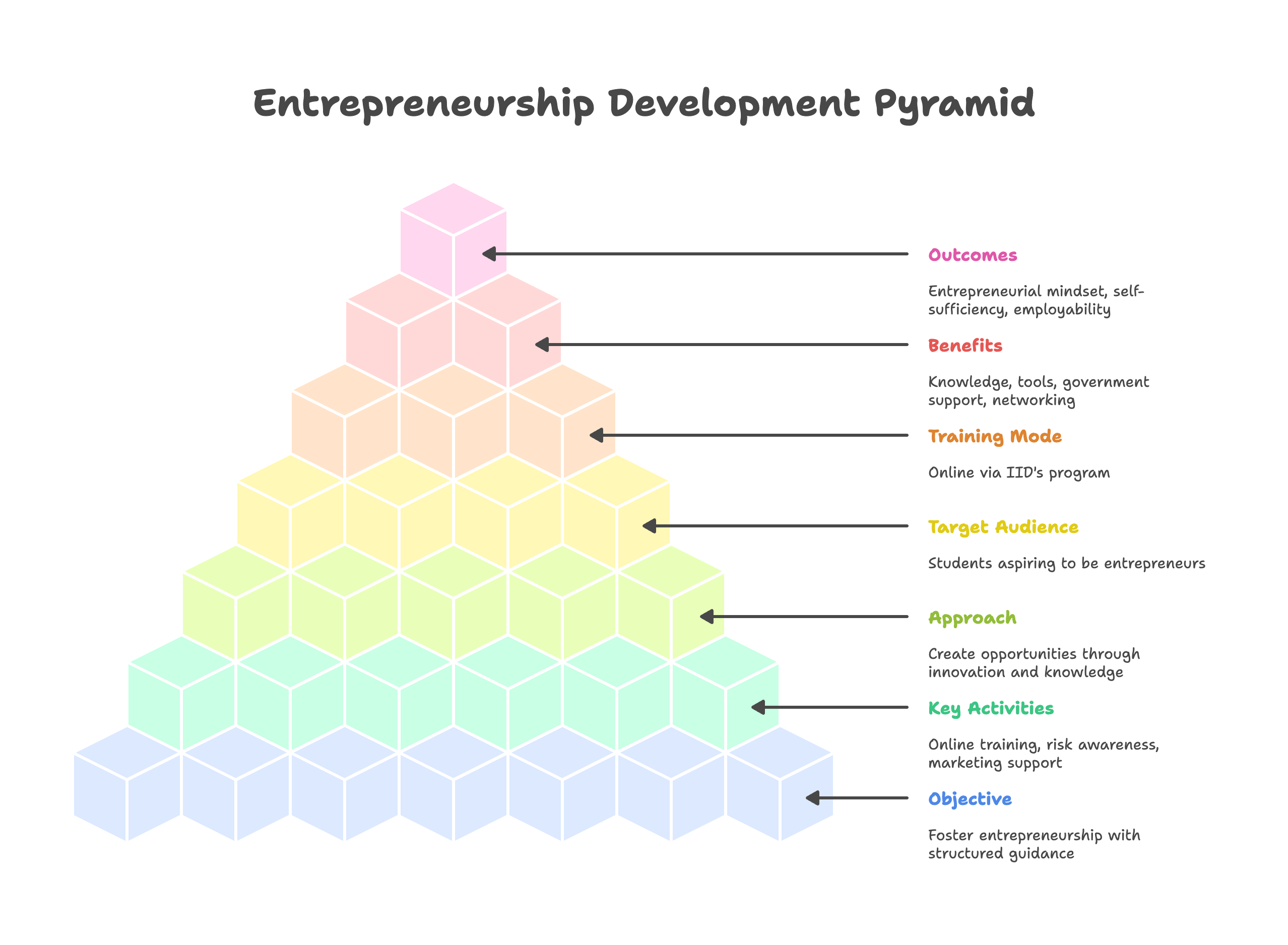 Entrepreneurship Development Pyramid

Outcomes

Entrepreneurial mindset, self-sufficiency, employability

Benefits

Knowledge, tools, government support, networking

Training Mode

Online via IID's program

Target Audience

Students aspiring to be entrepreneurs

Approach

Create opportunities through innovation and knowledge

Key Activities

Online training, risk awareness, marketing support

Objective

Foster entrepreneurship with structured guidance