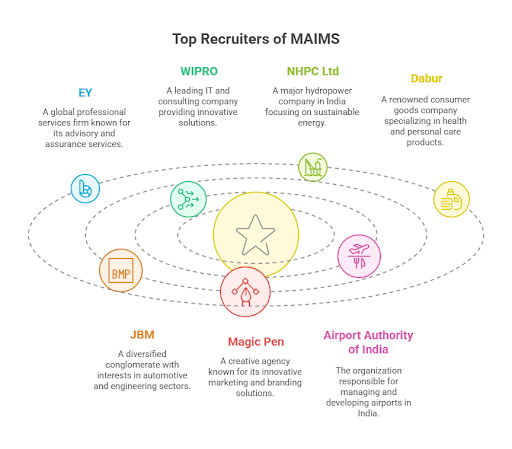 Top Recruiters of MAIMS

EY

A global professional services firm known for its advisory and assurance services.

WIPRO

A leading IT and consulting company providing innovative solutions.

NHPC Ltd

A major hydropower company in India focusing on sustainable energy.

Dabur

A renowned consumer goods company specializing in health and personal care products.

BMP

JBM

A diversified conglomerate with interests in automotive and engineering sectors.

Magic Pen

A creative agency known for its innovative marketing and branding solutions.

Airport Authority of India

The organization responsible for managing and developing airports in India.